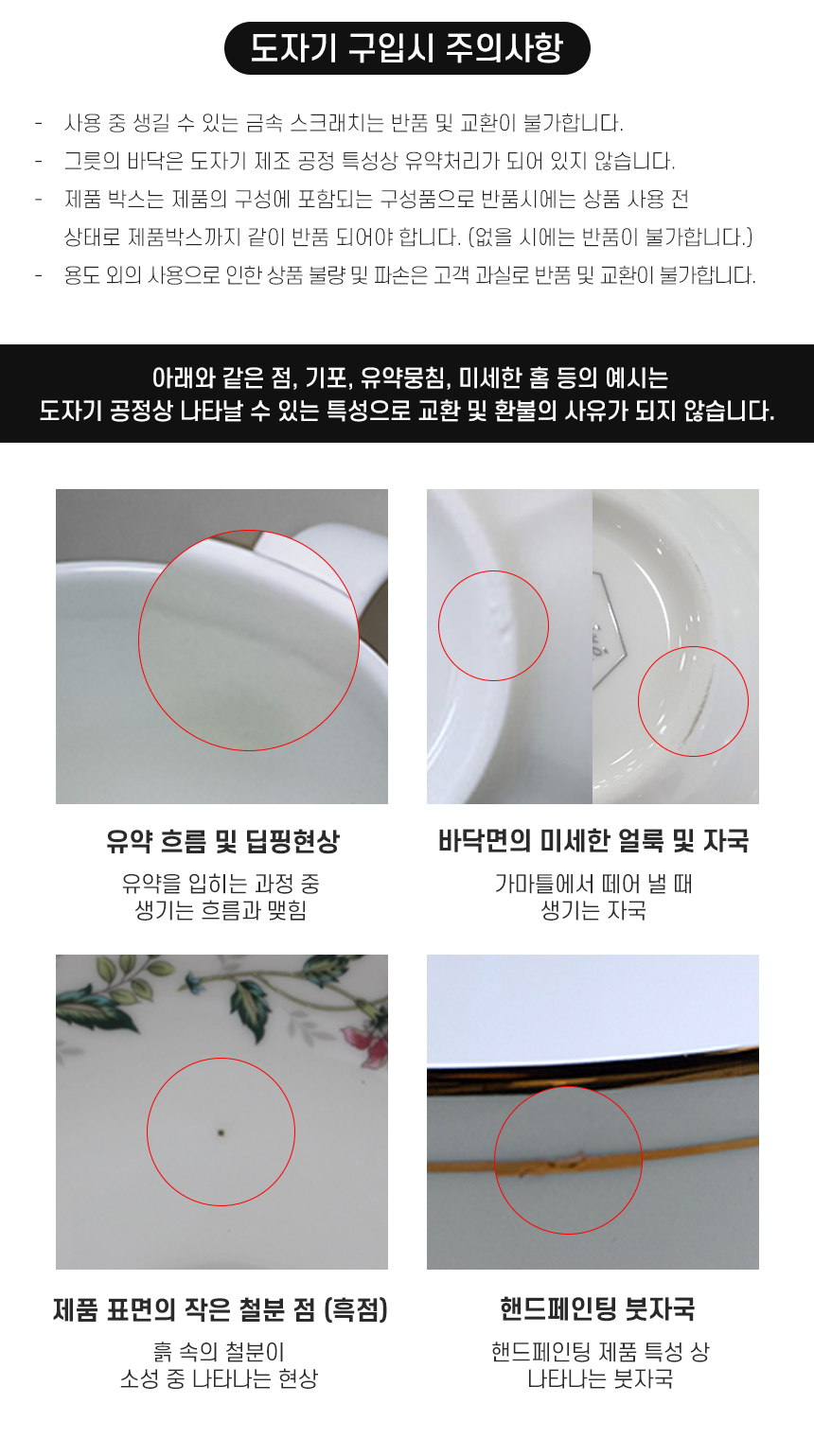 도자기 구입시 주의사항

- 사용 중 생길 수 있는 금속 스크래치는 반품 및 교환이 불가합니다.
- 그릇의 바닥은 도자기 제조 공정 특성상 유약처리가 되어 있지 않습니다.
- 제품 박스는 제품의 구성에 포함되는 구성품으로 반품시에는 상품 사용 전 상태로 제품박스까지 같이 반품 되어야 합니다. (없을 시에는 반품이 불가합니다.)
- 용도 외의 사용으로 인한 상품 불량 및 파손은 고객 과실로 반품 및 교환이 불가합니다.

아래와 같은 점, 기포, 유약뭉침, 미세한 홈 등의 예시는
도자기 공정상 나타날 수 있는 특성으로 교환 및 환불의 사유가 되지 않습니다.

유약 흐름 및 딥핑현상
유약을 입히는 과정 중
생기는 흐름과 맺힘

바닥면의 미세한 얼룩 및 자국
가마틀에서 떼어 낼 때
생기는 자국

제품 표면의 작은 철분 점 (흑점)
흙 속의 철분이
소성 중 나타나는 현상

핸드페인팅 붓자국
핸드페인팅 제품 특성 상
나타나는 붓자국