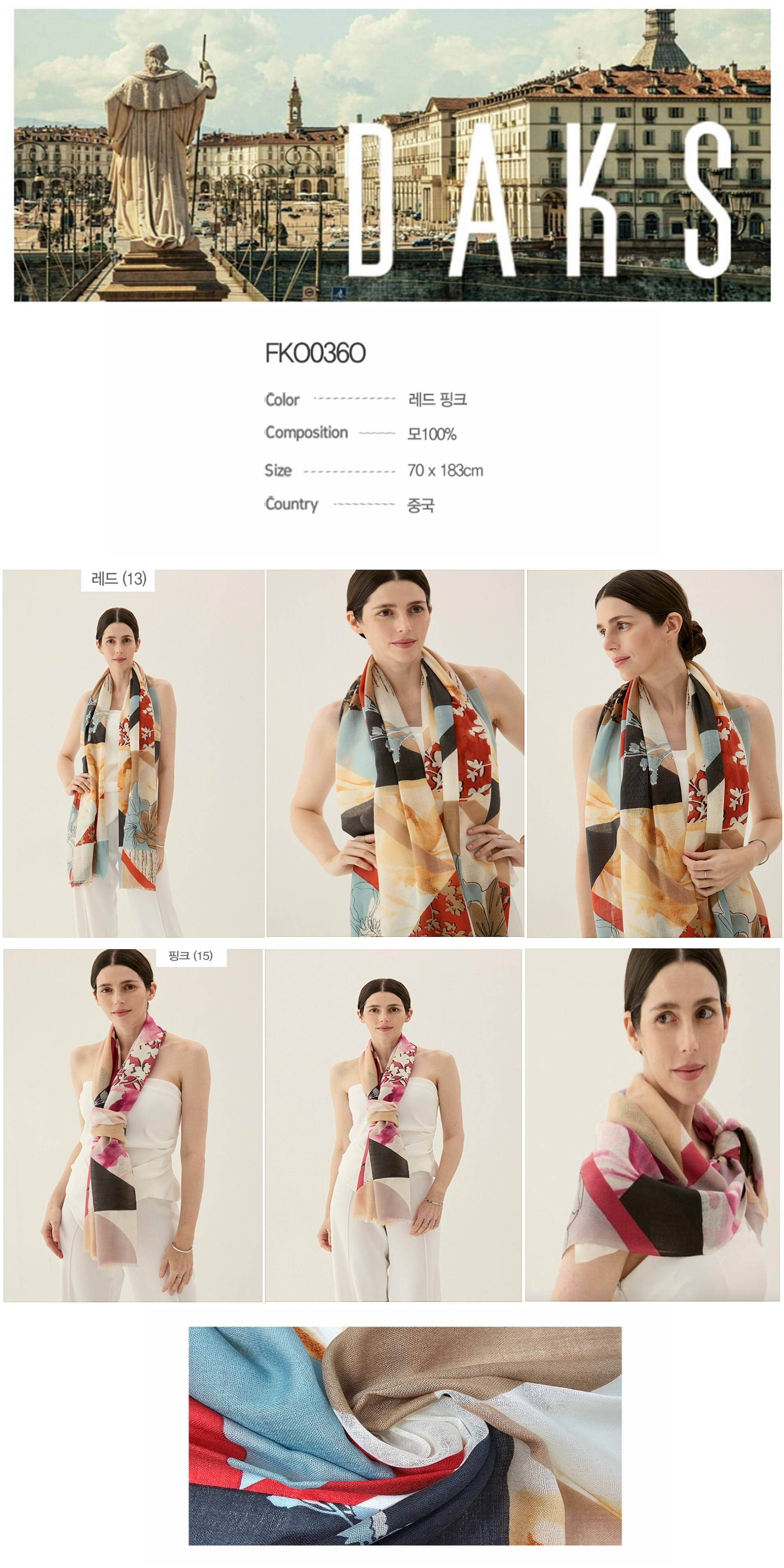 DAKS

FKO0360

Color 레드 핑크

Composition 모100%

Size 70 x 183cm

Country 중국

레드 (13)

핑크 (15)